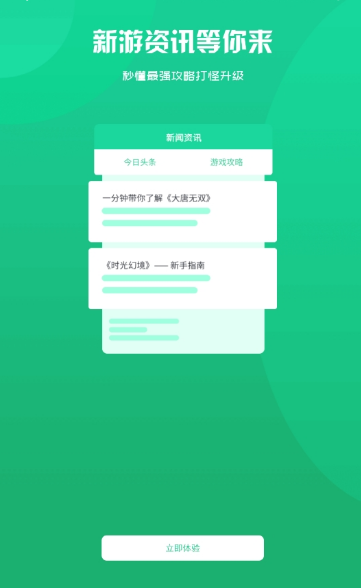 新游资讯等你来

秒懂最强攻略打怪升级

新闻资讯

今日头条

游戏攻略

一分钟带你了解《大唐无双》

《时光幻境》—— 新手指南

立即体验